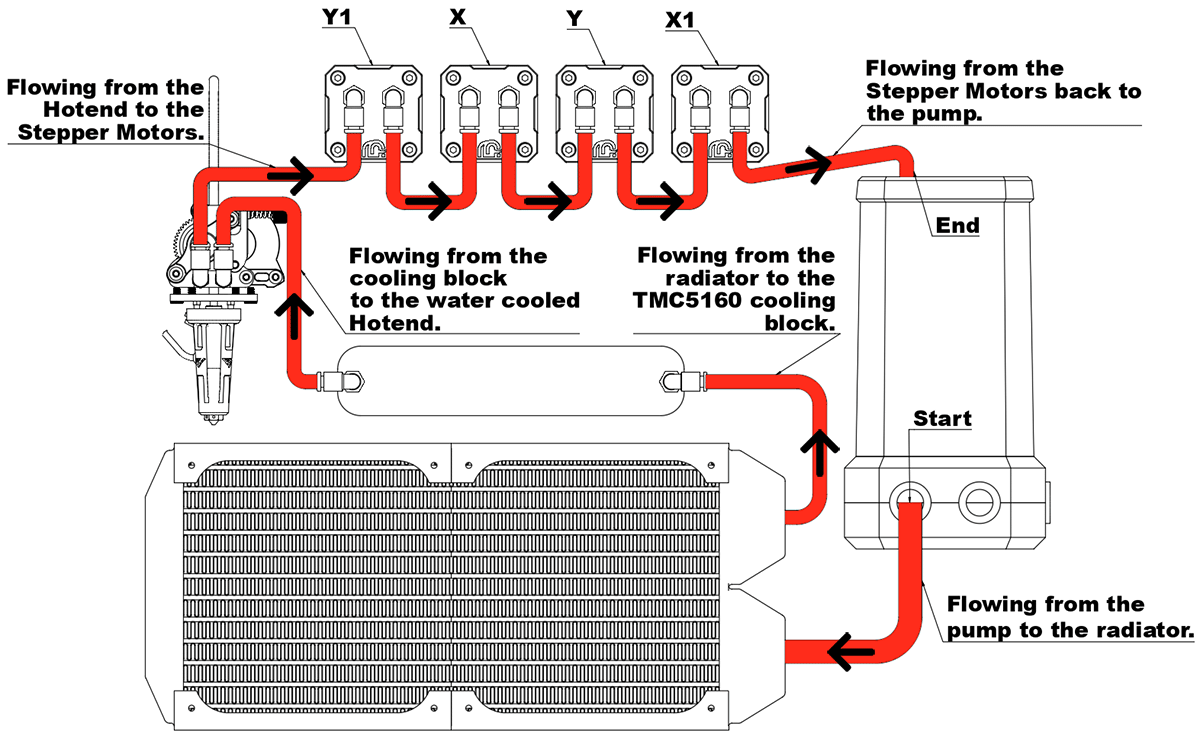 Y1
X
Y
X1

Flowing from the Hotend to the Stepper Motors.

Flowing from the Stepper Motors back to the pump.

End

Flowing from the cooling block to the water cooled Hotend.

Flowing from the radiator to the TMC5160 cooling block.

Start

Flowing from the pump to the radiator.